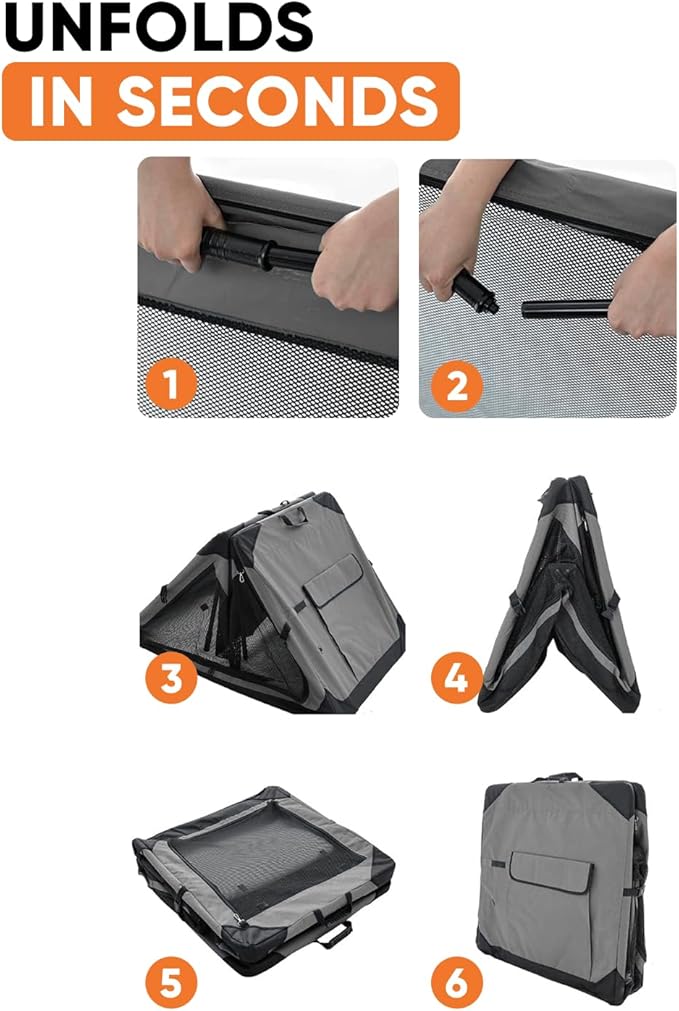 UNFOLDS
IN SECONDS

1

2

3

4

5

6