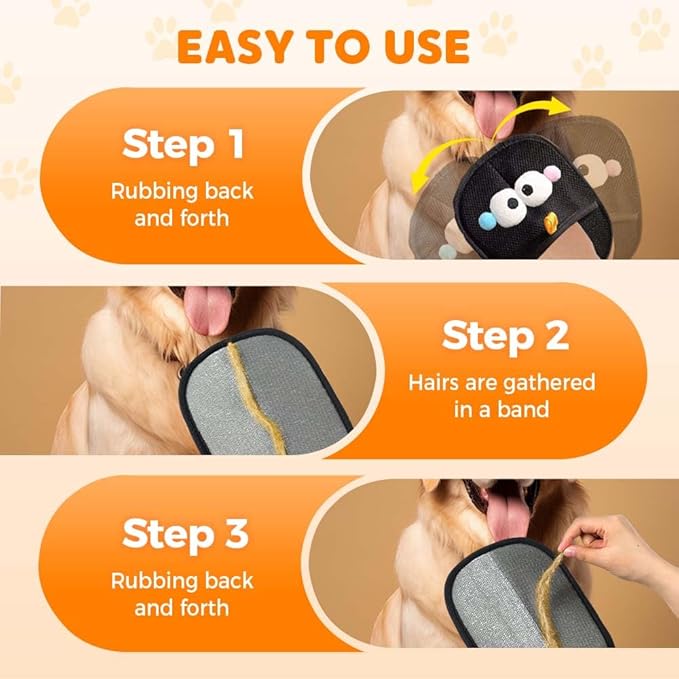 EASY TO USE

Step 1
Rubbing back and forth

Step 2
Hairs are gathered in a band

Step 3
Rubbing back and forth