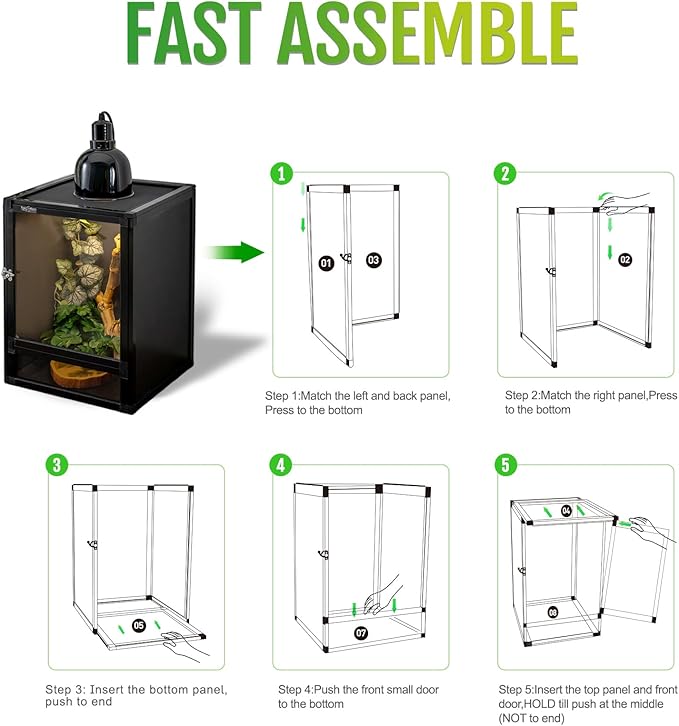 FAST ASSEMBLE

1

01 03

Step 1:Match the left and back panel, Press to the bottom

2

02

Step 2:Match the right panel,Press to the bottom

3

05

Step 3: Insert the bottom panel, push to end

4

07

Step 4:Push the front small door to the bottom

5

04

08

Step 5:Insert the top panel and front door,HOLD till push at the middle (NOT to end)