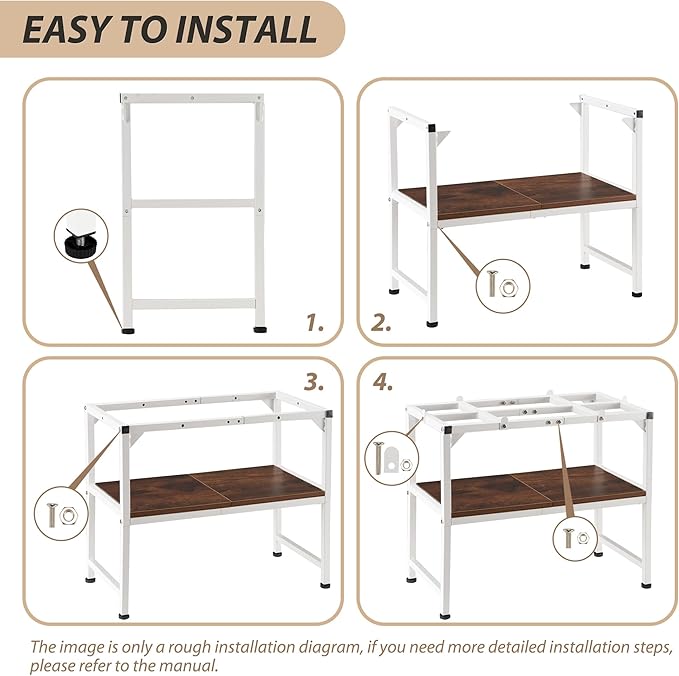 EASY TO INSTALL

1.

2.

3.

4.

The image is only a rough installation diagram, if you need more detailed installation steps, please refer to the manual.