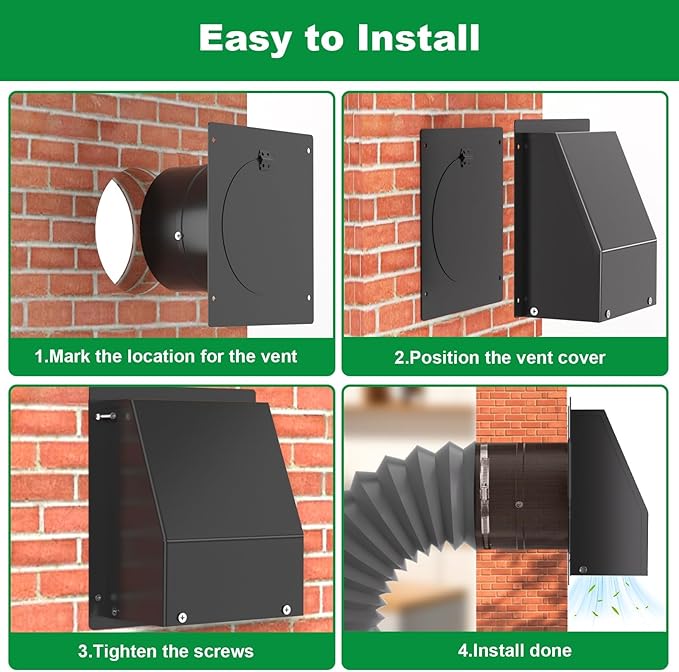 Easy to Install

1.Mark the location for the vent

2.Position the vent cover

3.Tighten the screws

4.Install done