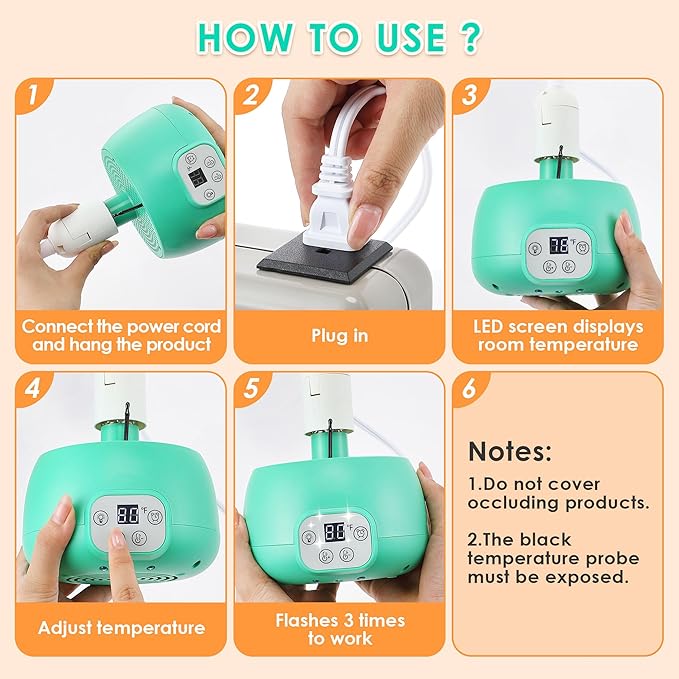 HOW TO USE ?

1

Connect the power cord and hang the product

2

Plug in

3

78 °F

LED screen displays room temperature

4

86 °F

Adjust temperature

5

86 °F

Flashes 3 times to work

6

Notes:

1.Do not cover occluding products.

2.The black temperature probe must be exposed.