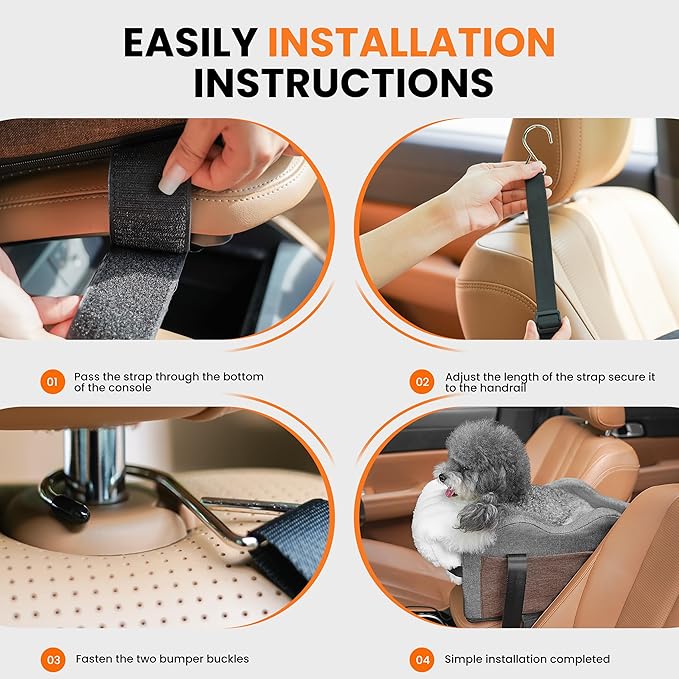 EASILY INSTALLATION INSTRUCTIONS

01 Pass the strap through the bottom of the console

02 Adjust the length of the strap secure it to the handrail

03 Fasten the two bumper buckles

04 Simple installation completed